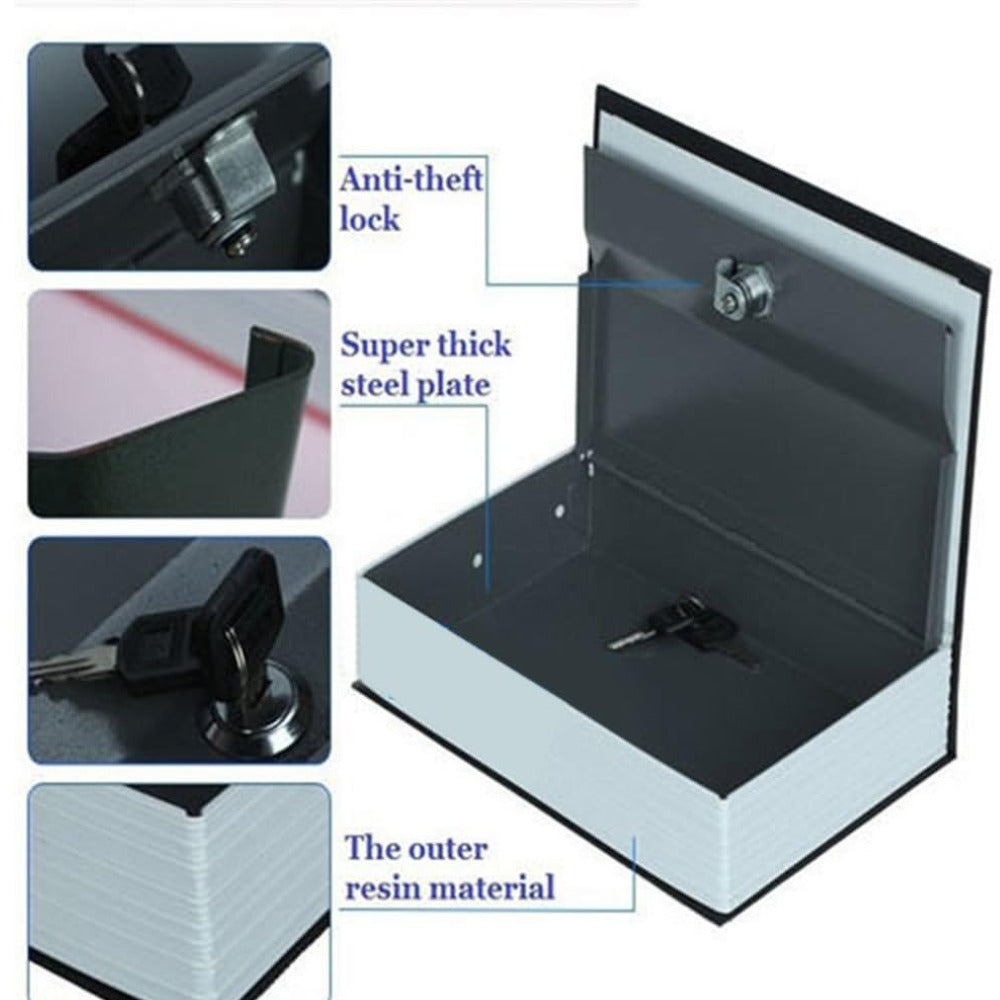 Anti-theft lock

Super thick steel plate

The outer resin material